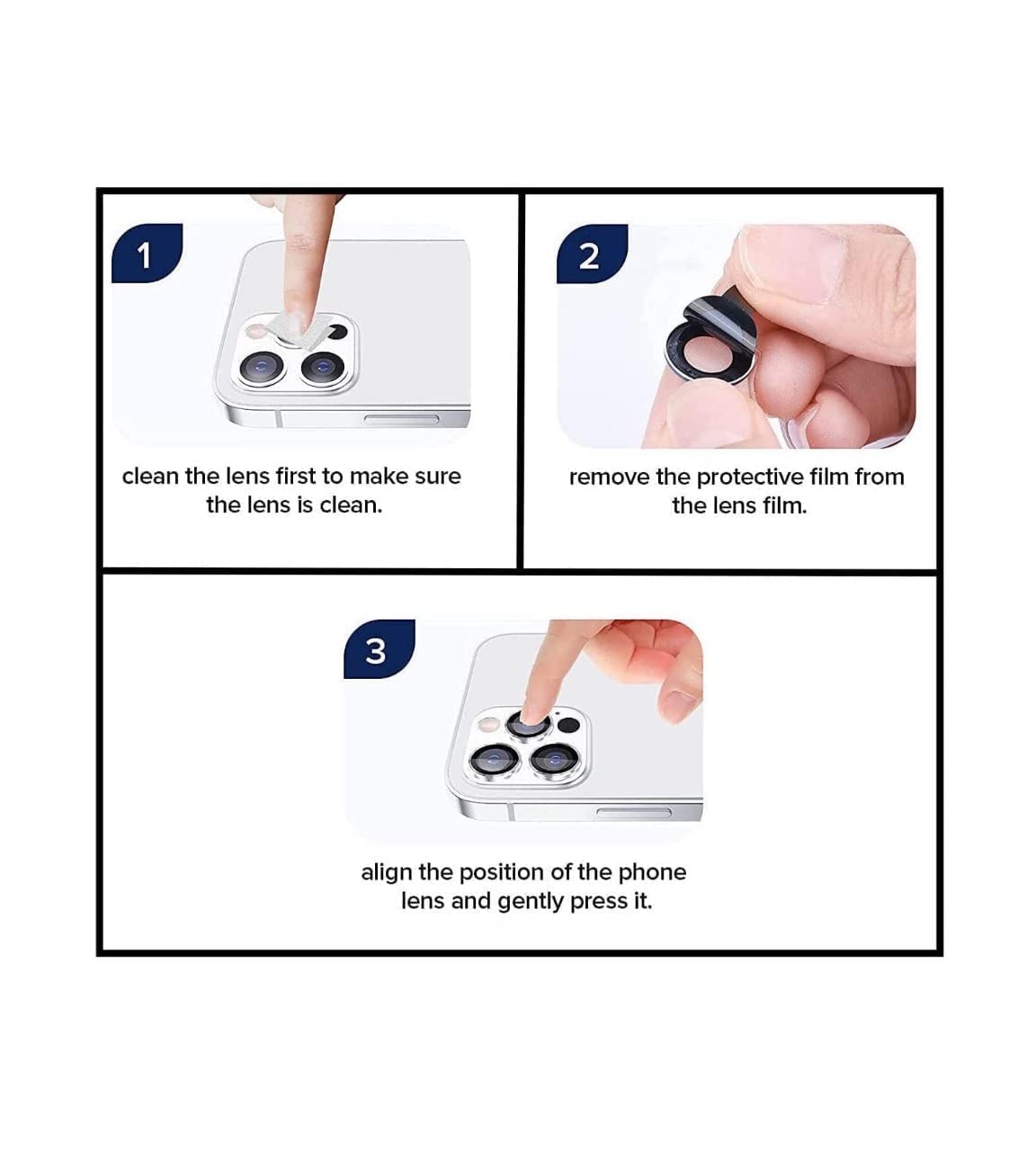 1

clean the lens first to make sure the lens is clean.

2

remove the protective film from the lens film.

3

align the position of the phone lens and gently press it.